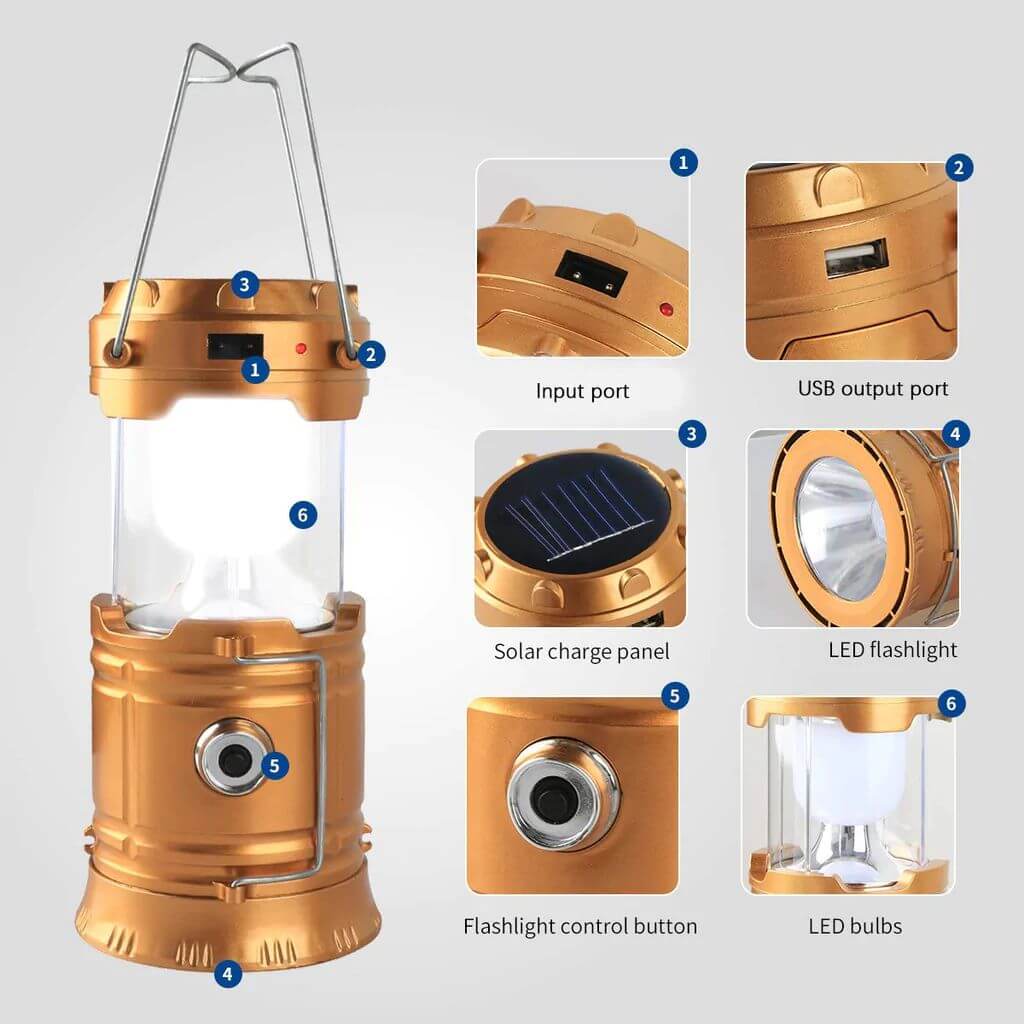 3
1
2
6
5
4

1
Input port

2
USB output port

3
Solar charge panel

4
LED flashlight

5
Flashlight control button

6
LED bulbs